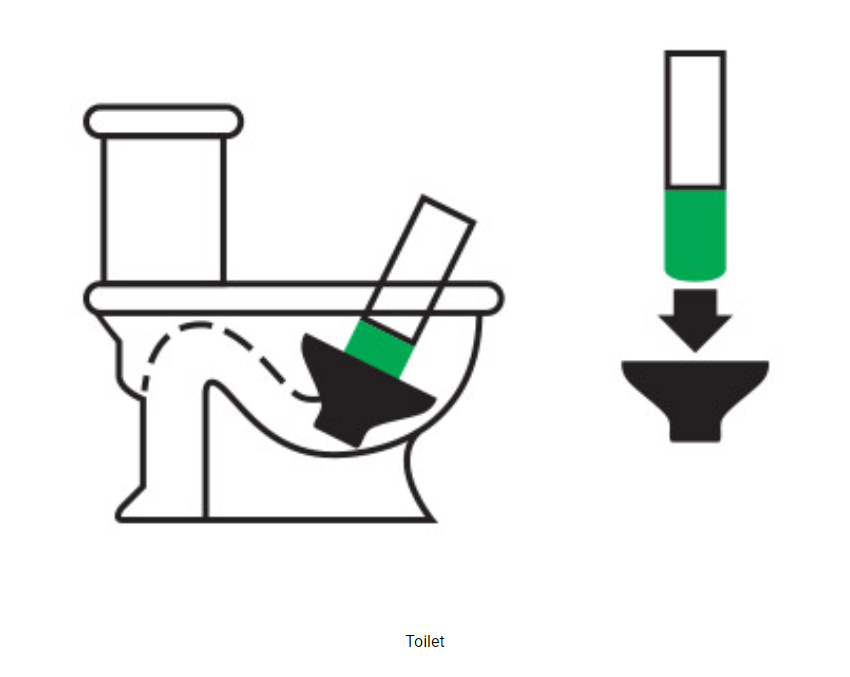 Toilet